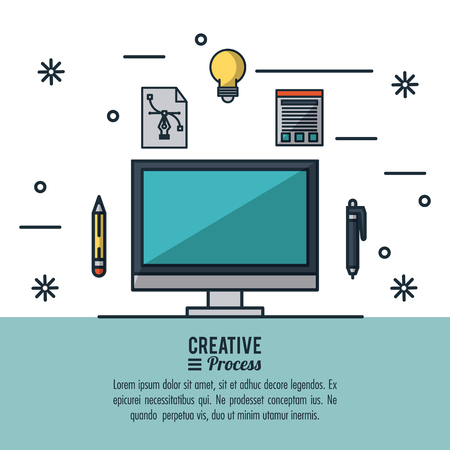 CREATIVE
Process

Lorem ipsum dolor sit amet, sit et adhuc decore legendos. Ex epicurei necessitatibus qui. Ne prodesset conceptam ius. Ne quando perpetua vis, duo ut minim utamur inermis.