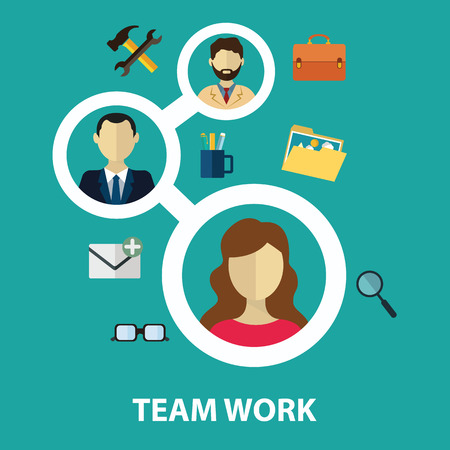 TEAM WORK