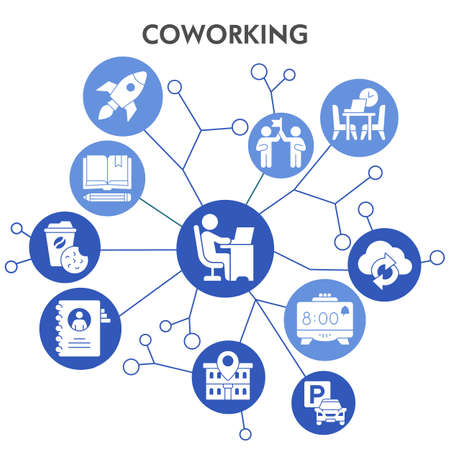 COWORKING

8:00

P